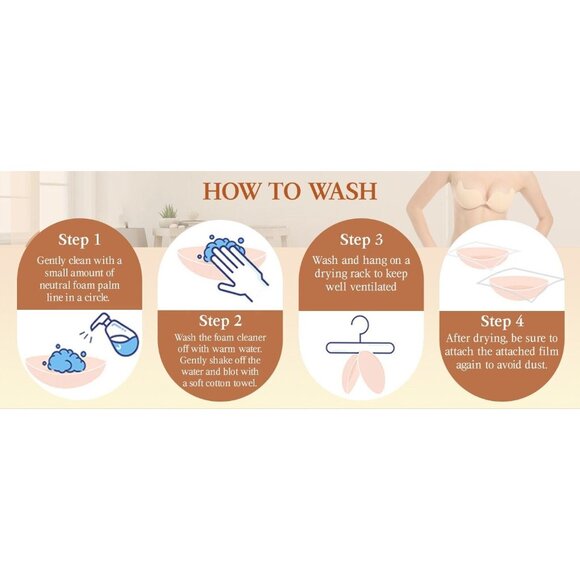 HOW TO WASH

Step 1
Gently clean with a small amount of neutral foam palm line in a circle.

Step 2
Wash the foam cleaner off with warm water. Gently shake off the water and blot with a soft cotton towel.

Step 3
Wash and hang on a drying rack to keep well ventilated

Step 4
After drying, be sure to attach the attached film again to avoid dust.